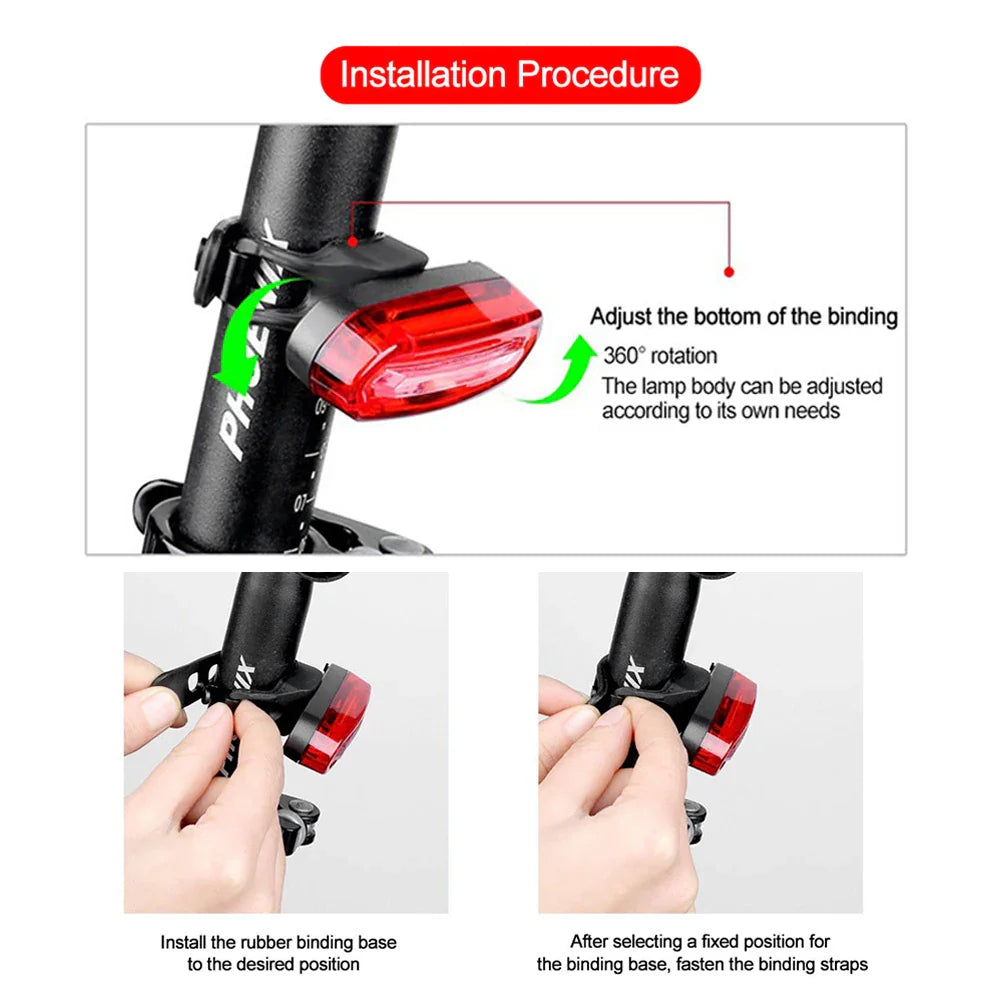 Installation Procedure

PHOENIX

Adjust the bottom of the binding

360° rotation

The lamp body can be adjusted according to its own needs

Install the rubber binding base to the desired position

After selecting a fixed position for the binding base, fasten the binding straps